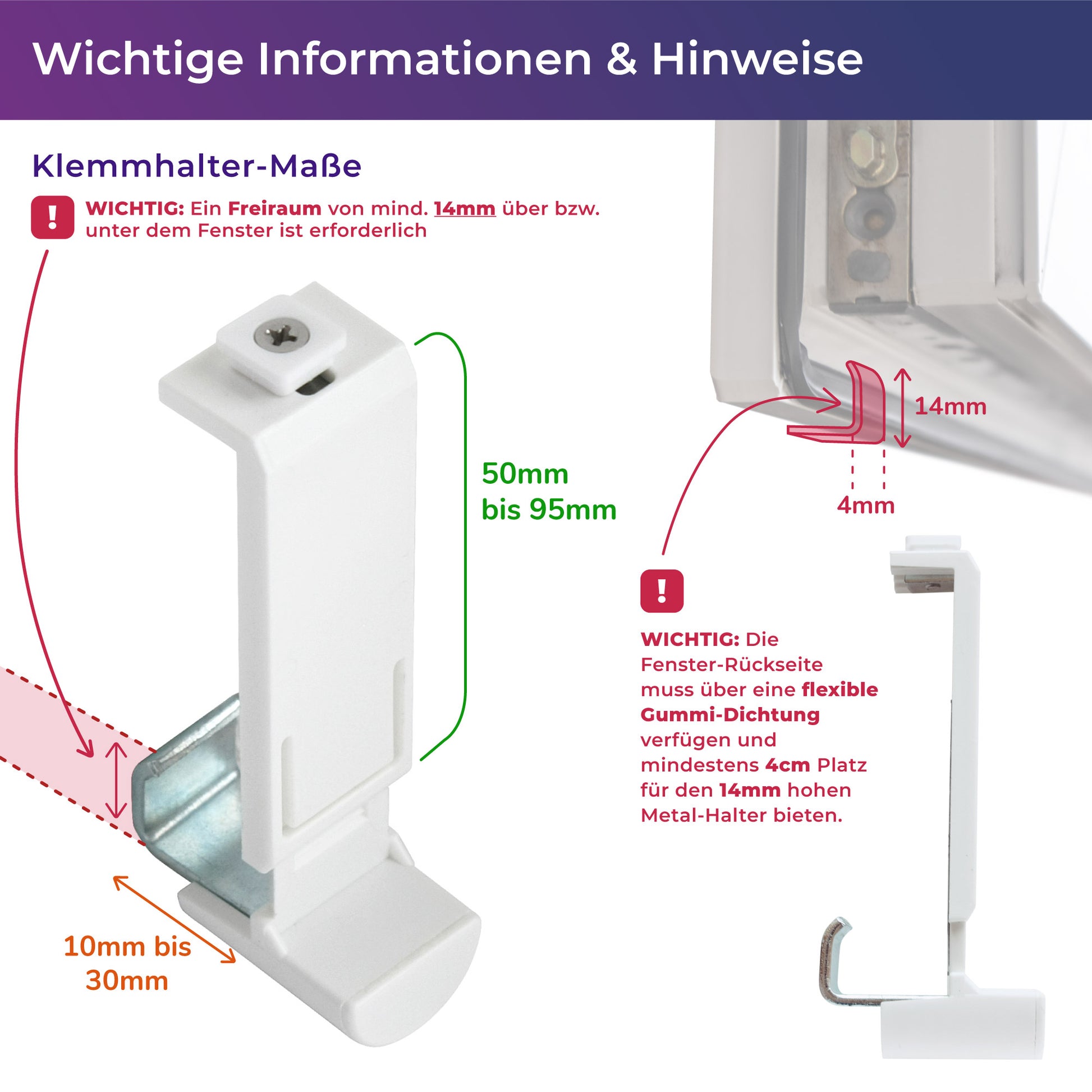 Wichtige Informationen & Hinweise

Klemmhalter-Maße

!

WICHTIG: Ein Freiraum von mind. 14mm über bzw. unter dem Fenster ist erforderlich

50mm bis 95mm

10mm bis 30mm

14mm

4mm

!

WICHTIG: Die Fenster-Rückseite muss über eine flexible Gummi-Dichtung verfügen und mindestens 4cm Platz für den 14mm hohen Metal-Halter bieten.