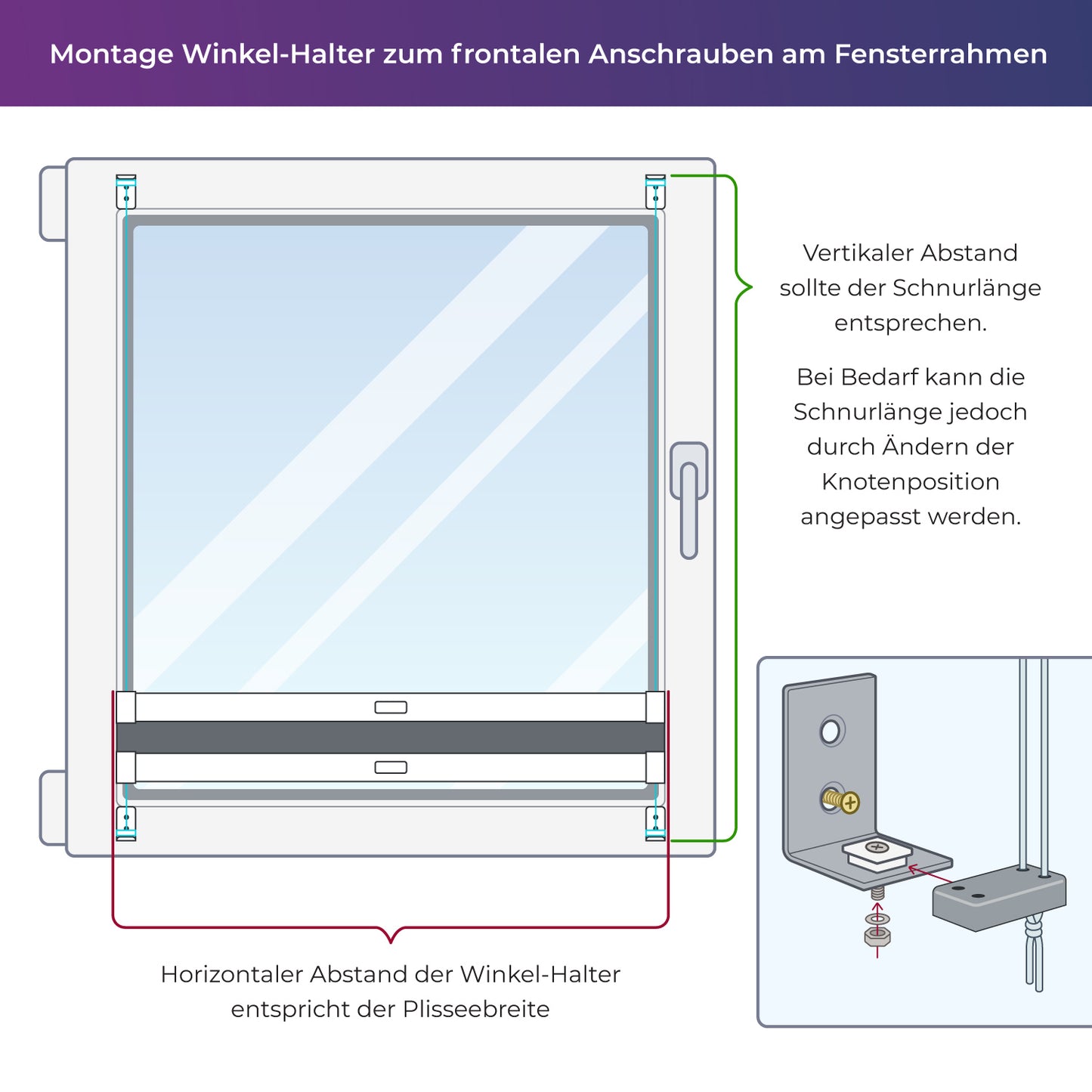 Montage Winkel-Halter zum frontalen Anschrauben am Fensterrahmen

Vertikaler Abstand sollte der Schnurlänge entsprechen.

Bei Bedarf kann die Schnurlänge jedoch durch Ändern der Knotenposition angepasst werden.

Horizontaler Abstand der Winkel-Halter entspricht der Plisseebreite